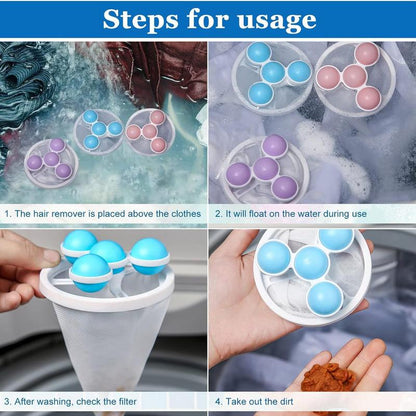 Steps for usage

1. The hair remover is placed above the clothes

2. It will float on the water during use

3. After washing, check the filter

4. Take out the dirt