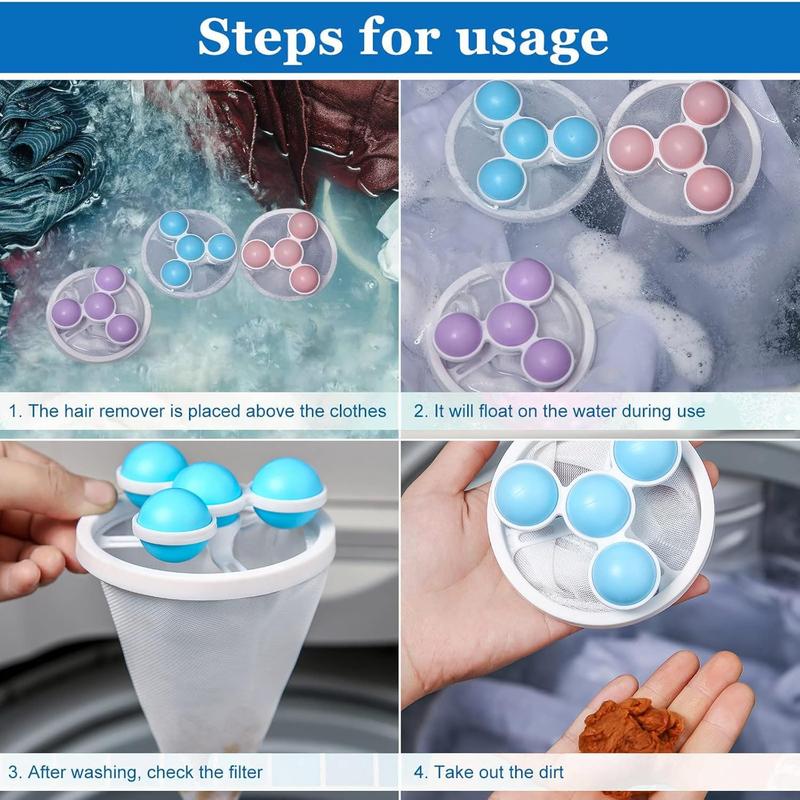 Steps for usage

1. The hair remover is placed above the clothes

2. It will float on the water during use

3. After washing, check the filter

4. Take out the dirt