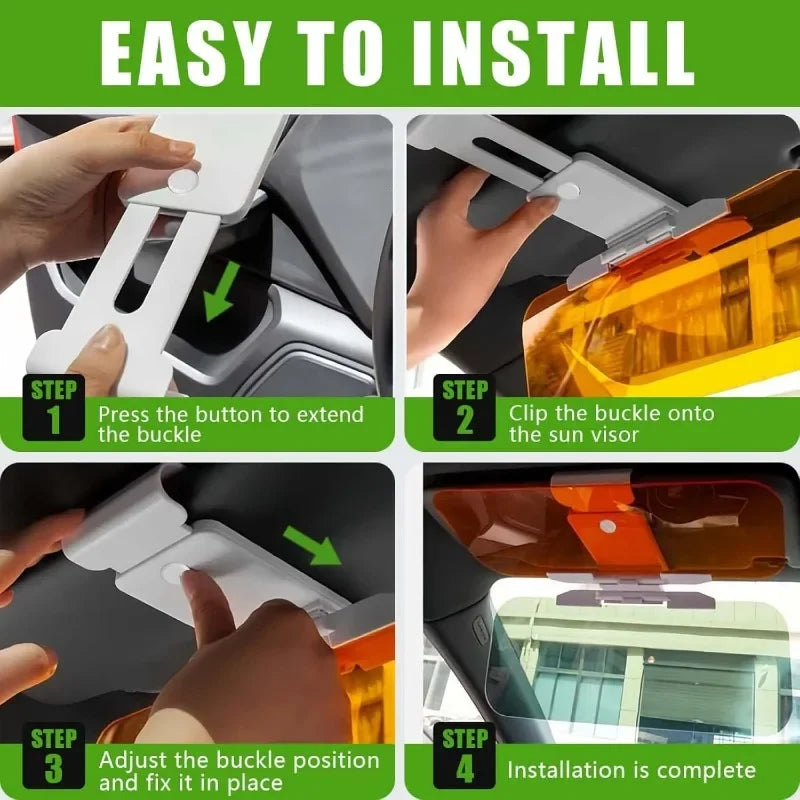 EASY TO INSTALL

STEP 1 Press the button to extend the buckle

STEP 2 Clip the buckle onto the sun visor

STEP 3 Adjust the buckle position and fix it in place

STEP 4 Installation is complete